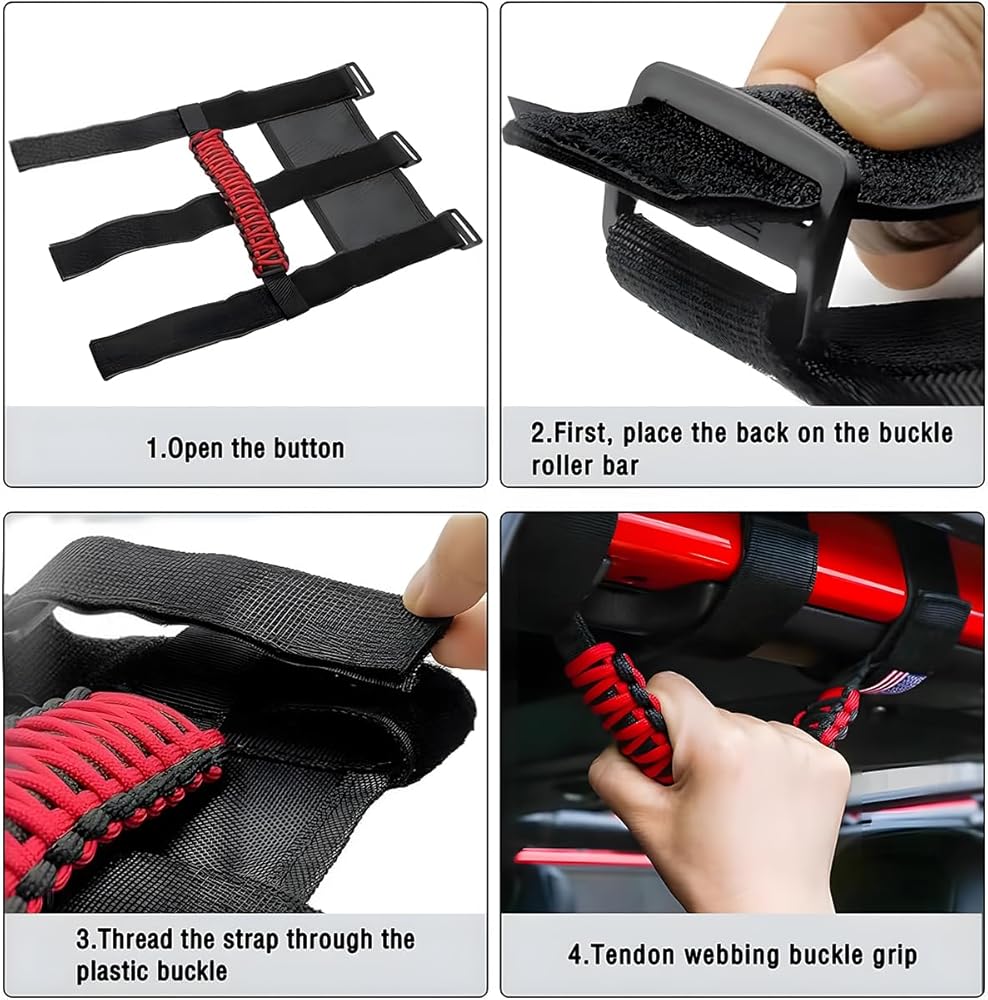 1.Open the button

2.First, place the back on the buckle roller bar

3.Thread the strap through the plastic buckle

4.Tendon webbing buckle grip