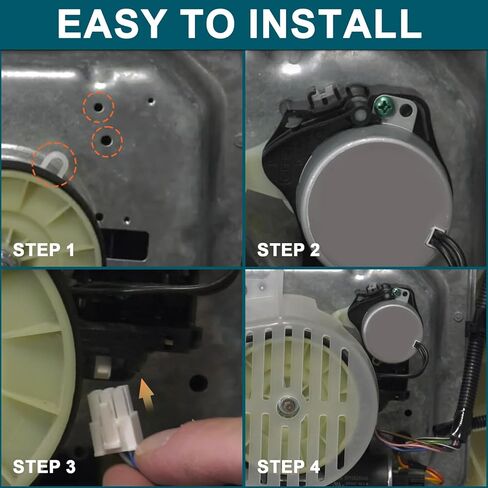 EASY TO INSTALL

STEP 1

STEP 2

STEP 3

STEP 4