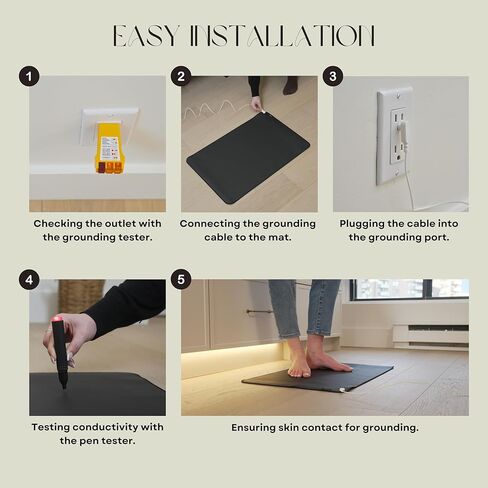 EASY INSTALLATION

1

Checking the outlet with the grounding tester.

2

Connecting the grounding cable to the mat.

3

Plugging the cable into the grounding port.

4

Testing conductivity with the pen tester.

5

Ensuring skin contact for grounding.