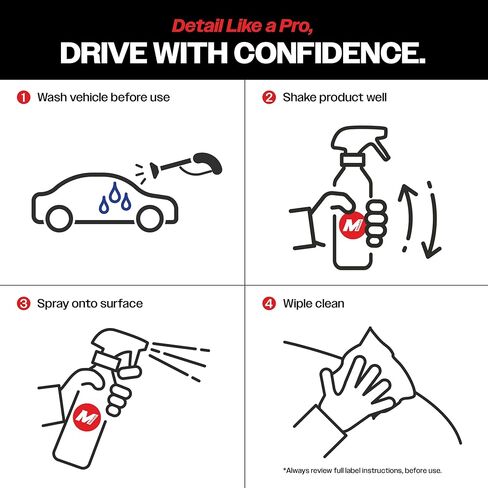 Detail Like a Pro,
DRIVE WITH CONFIDENCE.

1 Wash vehicle before use

2 Shake product well

M

3 Spray onto surface

M

4 Wiple clean

*Always review full label instructions, before use.