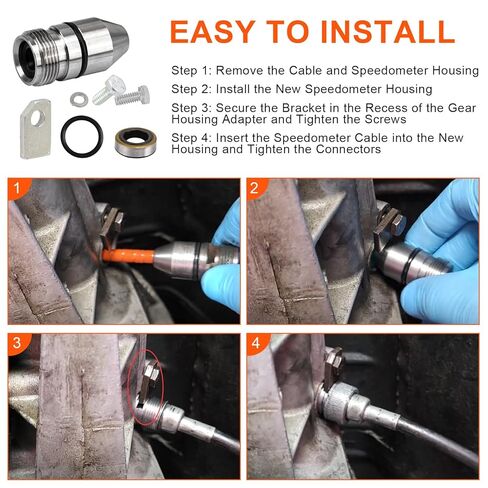 EASY TO INSTALL

Step 1: Remove the Cable and Speedometer Housing

Step 2: Install the New Speedometer Housing

Step 3: Secure the Bracket in the Recess of the Gear Housing Adapter and Tighten the Screws

Step 4: Insert the Speedometer Cable into the New Housing and Tighten the Connectors

1

2

3

4