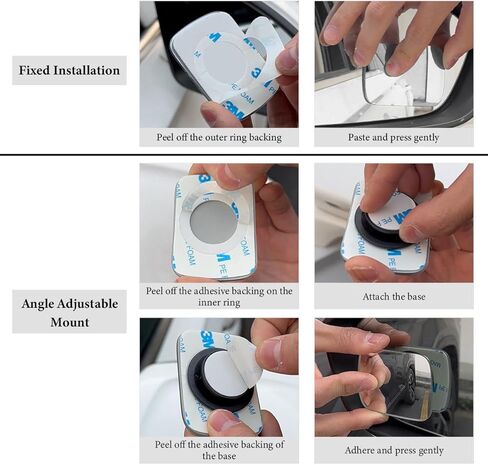 Fixed Installation

Peel off the outer ring backing

Paste and press gently

Angle Adjustable Mount

Peel off the adhesive backing on the inner ring

Attach the base

Peel off the adhesive backing of the base

Adhere and press gently