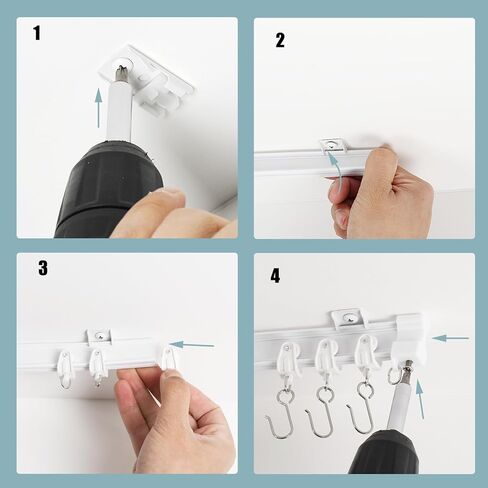 1

2

3

4