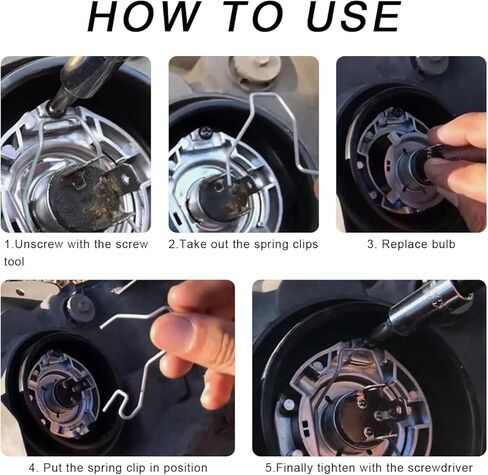 HOW TO USE

1.Unscrew with the screw tool

2.Take out the spring clips

3. Replace bulb

4. Put the spring clip in position

5.Finally tighten with the screwdriver