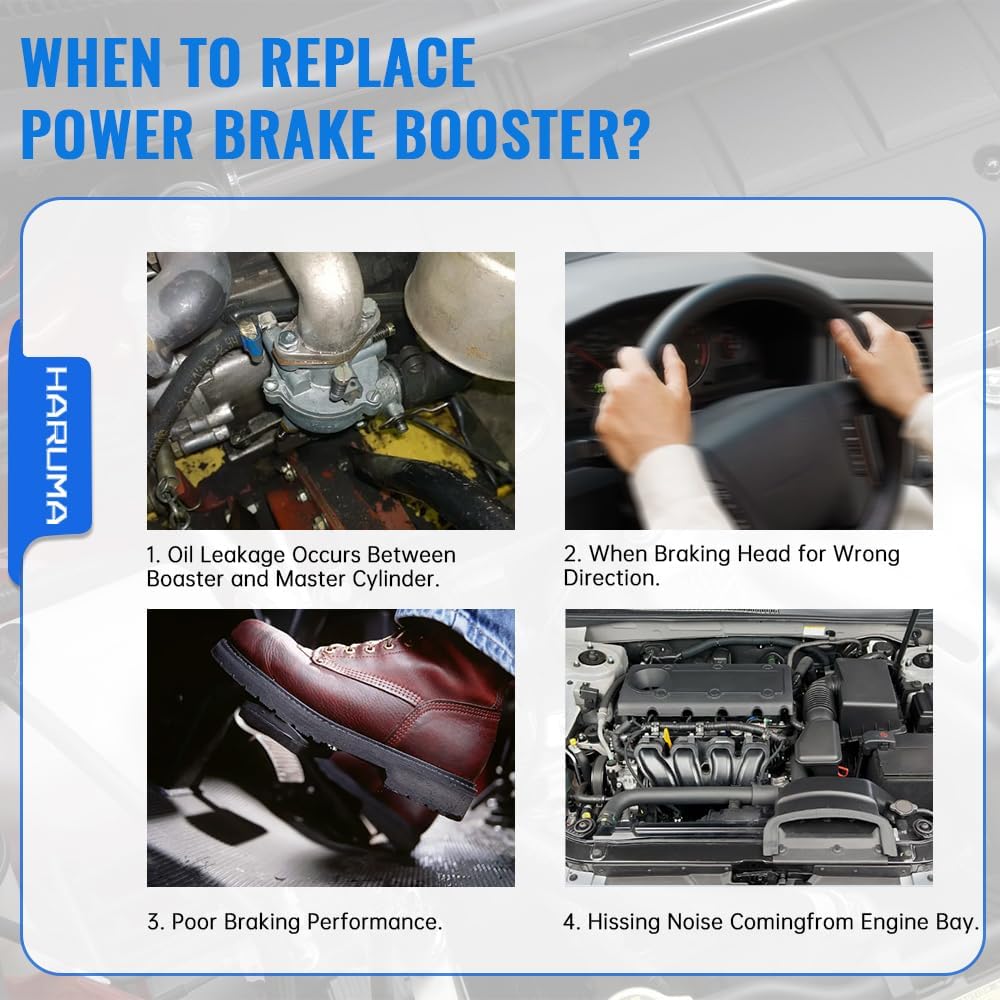 WHEN TO REPLACE POWER BRAKE BOOSTER?

HARUMA

1. Oil Leakage Occurs Between Boaster and Master Cylinder.

2. When Braking Head for Wrong Direction.

3. Poor Braking Performance.

4. Hissing Noise Comingfrom Engine Bay.