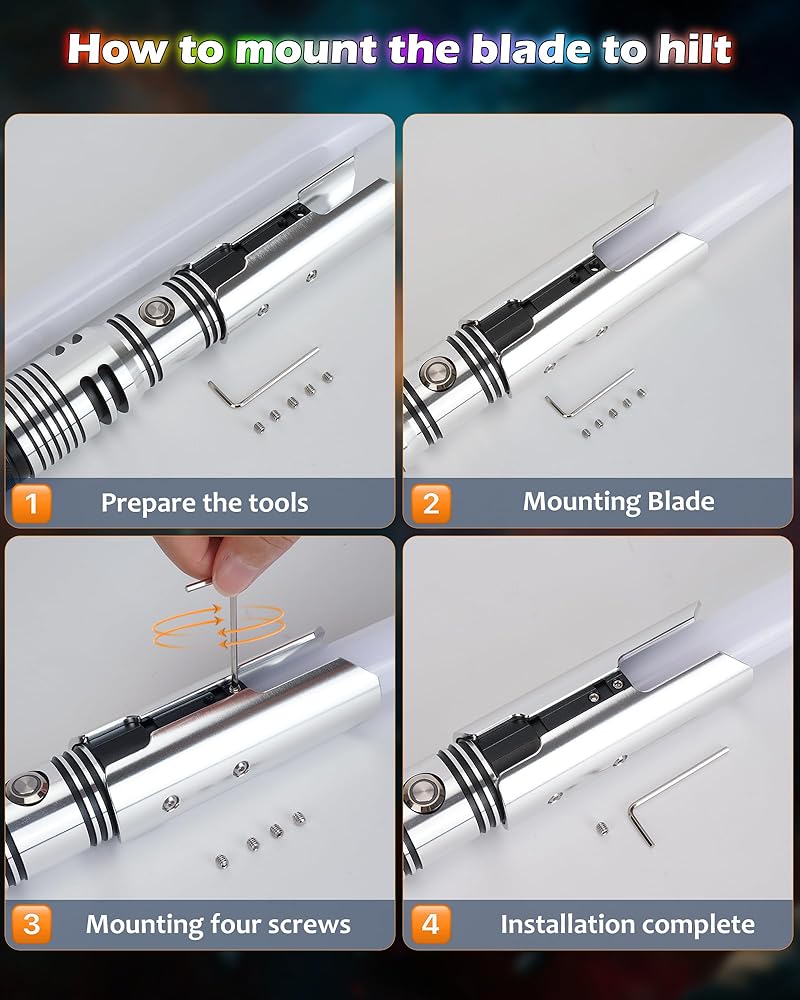 How to mount the blade to hilt

1 Prepare the tools

2 Mounting Blade

3 Mounting four screws

4 Installation complete