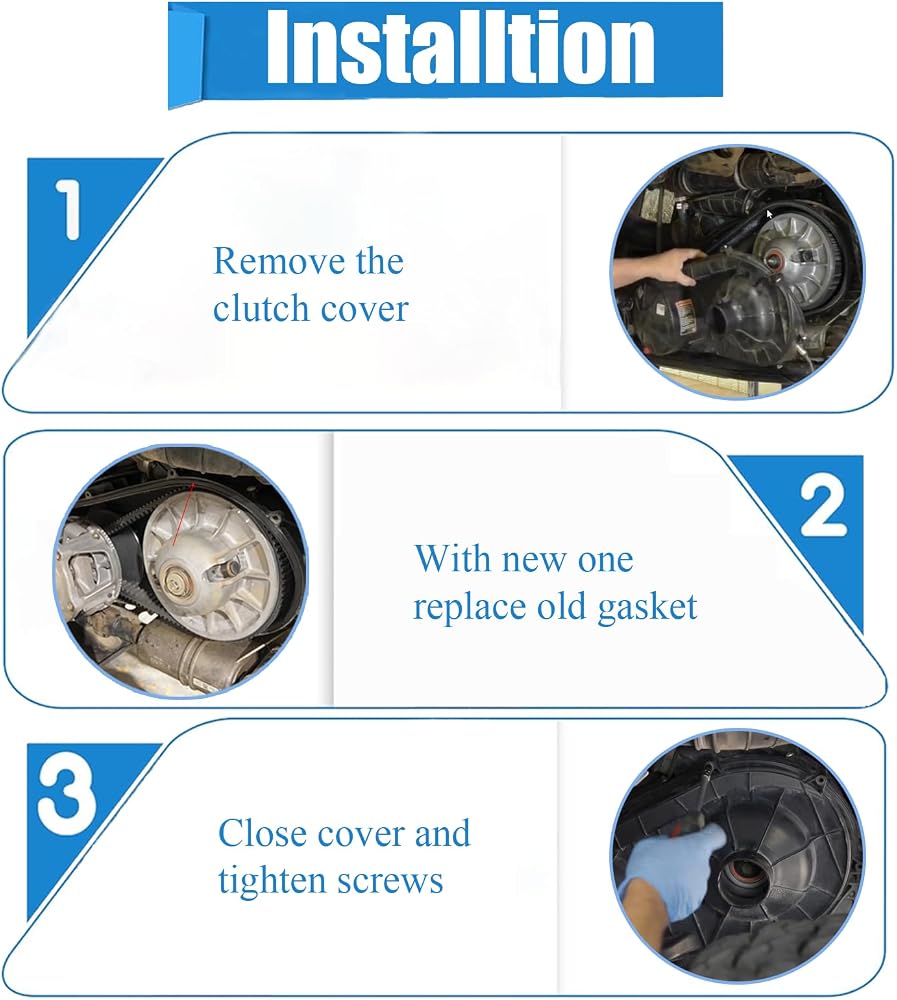 Installtion

1

Remove the clutch cover

2

With new one replace old gasket

3

Close cover and tighten screws