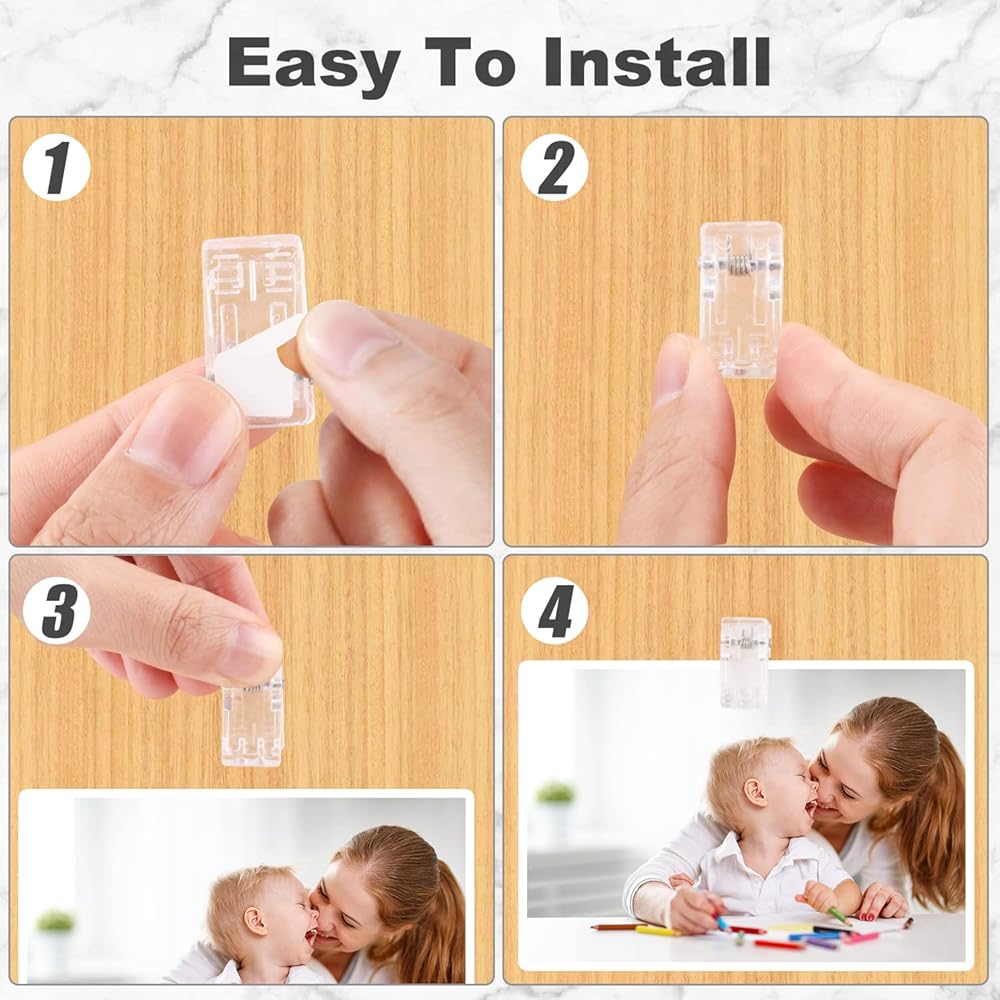 Easy To Install

1

2

3

4