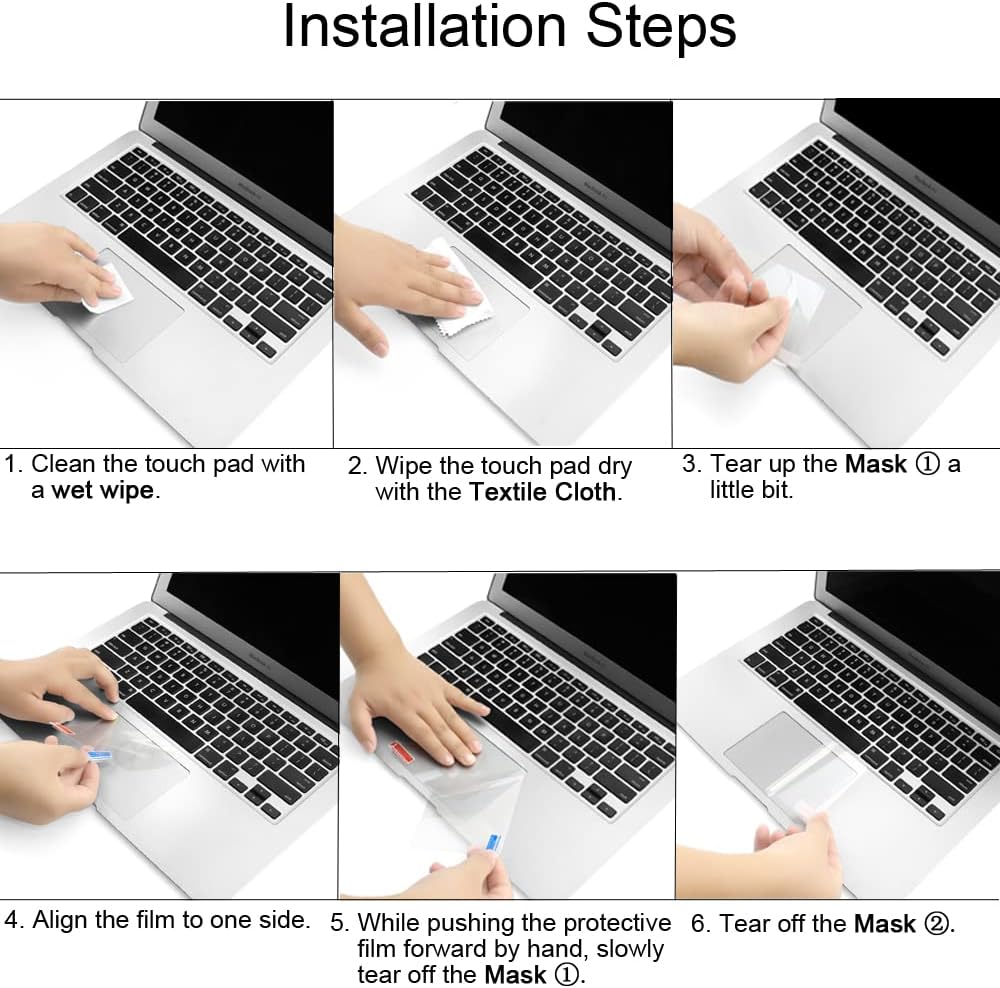 Installation Steps

1. Clean the touch pad with a wet wipe.

2. Wipe the touch pad dry with the Textile Cloth.

3. Tear up the Mask ① a little bit.

4. Align the film to one side.

5. While pushing the protective film forward by hand, slowly tear off the Mask ①.

6. Tear off the Mask ②.