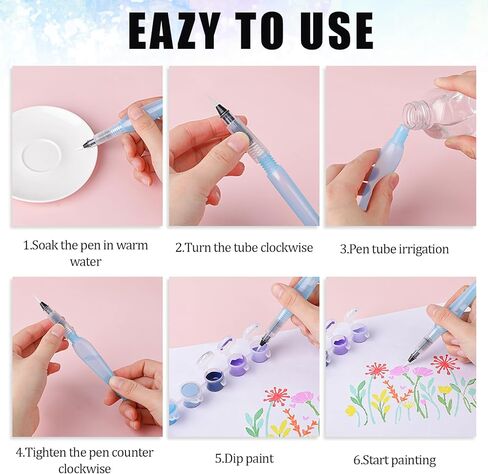 EAZY TO USE

1.Soak the pen in warm water

2.Turn the tube clockwise

3.Pen tube irrigation

4.Tighten the pen counter clockwise

5.Dip paint

6.Start painting