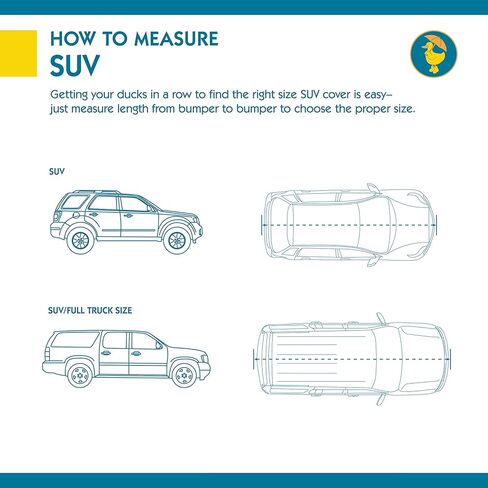 HOW TO MEASURE
SUV

Getting your ducks in a row to find the right size SUV cover is easy– just measure length from bumper to bumper to choose the proper size.

SUV

SUV/FULL TRUCK SIZE