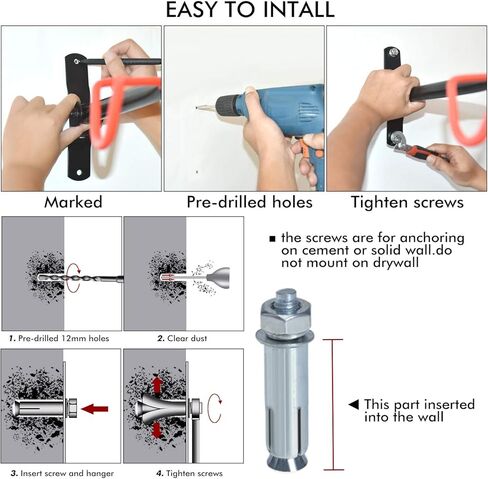 EASY TO INTALL

Marked

Pre-drilled holes

Tighten screws

1. Pre-drilled 12mm holes

2. Clear dust

3. Insert screw and hanger

4. Tighten screws

■ the screws are for anchoring on cement or solid wall.do not mount on drywall

◀ This part inserted into the wall