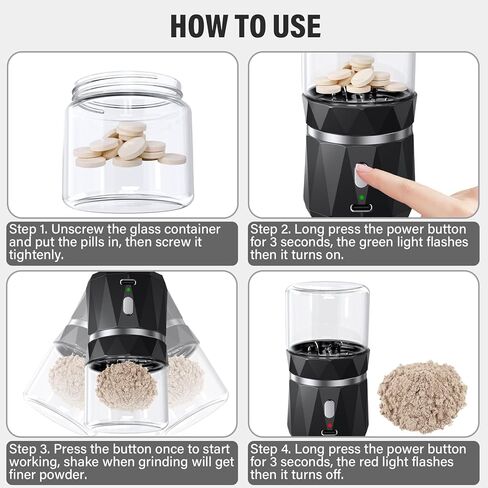 HOW TO USE

Step 1. Unscrew the glass container and put the pills in, then screw it tightenly.

Step 2. Long press the power button for 3 seconds, the green light flashes then it turns on.

Step 3. Press the button once to start working, shake when grinding will get finer powder.

Step 4. Long press the power button for 3 seconds, the red light flashes then it turns off.