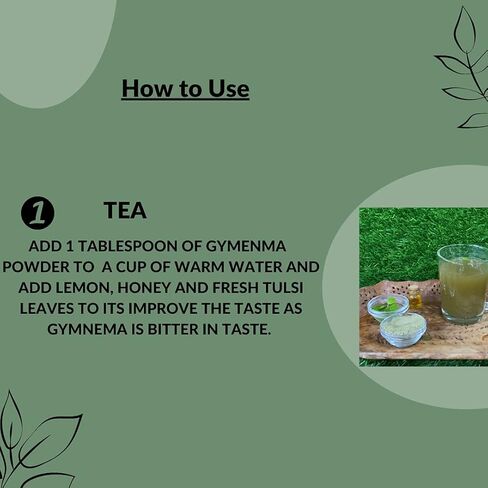 How to Use

1 TEA

ADD 1 TABLESPOON OF GYMENMA POWDER TO A CUP OF WARM WATER AND ADD LEMON, HONEY AND FRESH TULSI LEAVES TO ITS IMPROVE THE TASTE AS GYMNEMA IS BITTER IN TASTE.