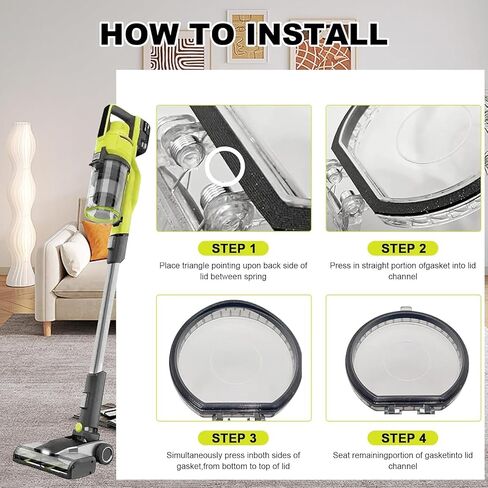 HOW TO INSTALL

STEP 1

Place triangle pointing upon back side of lid between spring

STEP 2

Press in straight portion ofgasket into lid channel

STEP 3

Simultaneously press inboth sides of gasket,from bottom to top of lid

STEP 4

Seat remainingportion of gasketinto lid channel