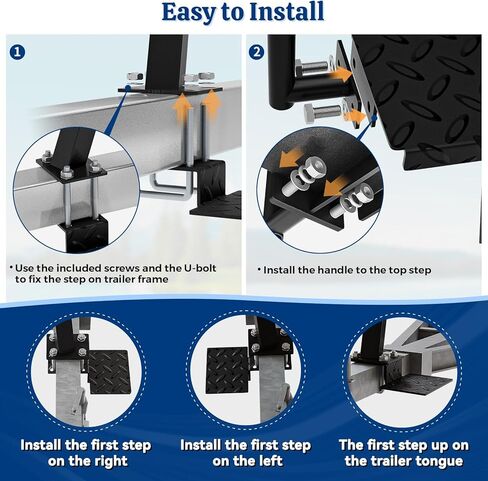 Easy to Install

1

• Use the included screws and the U-bolt to fix the step on trailer frame

2

• Install the handle to the top step

Install the first step on the right

Install the first step on the left

The first step up on the trailer tongue