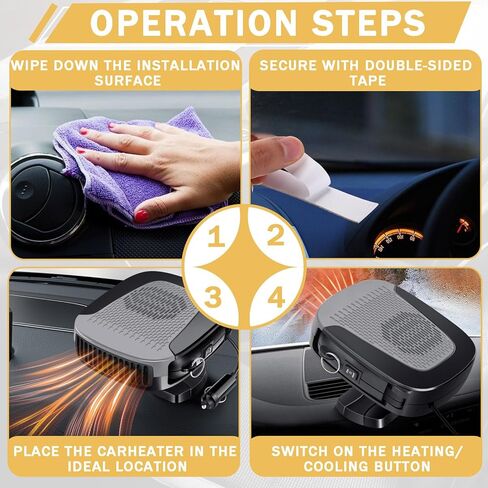 OPERATION STEPS

WIPE DOWN THE INSTALLATION SURFACE

SECURE WITH DOUBLE-SIDED TAPE

1

2

3

4

PLACE THE CARHEATER IN THE IDEAL LOCATION

SWITCH ON THE HEATING/ COOLING BUTTON