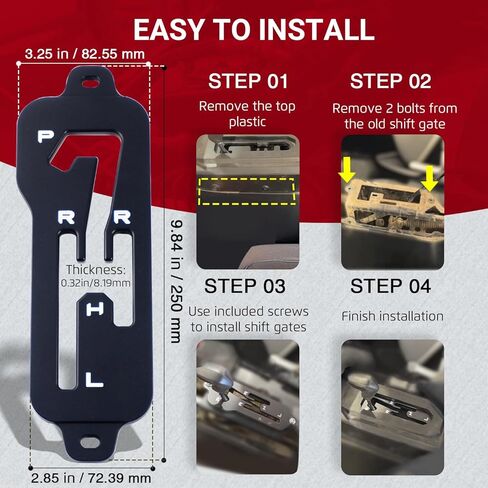 EASY TO INSTALL

3.25 in / 82.55 mm

P

R R

Thickness:
0.32in/8.19mm

H

L

9.84 in / 250 mm

2.85 in / 72.39 mm

STEP 01
Remove the top plastic

STEP 02
Remove 2 bolts from the old shift gate

STEP 03
Use included screws to install shift gates

STEP 04
Finish installation