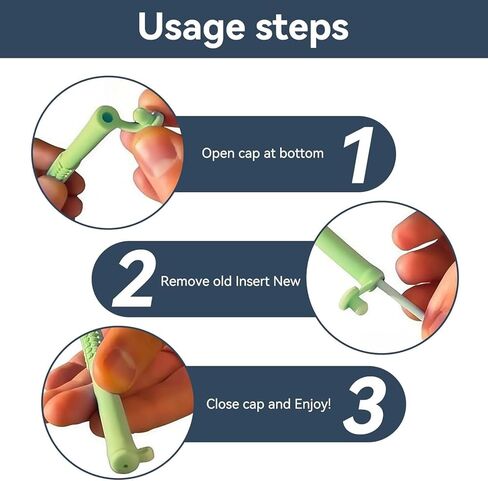 Usage steps

Open cap at bottom 1

2 Remove old Insert New

Close cap and Enjoy! 3