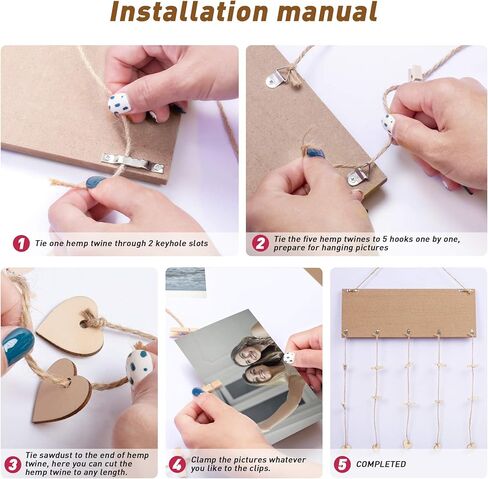 Installation manual

1 Tie one hemp twine through 2 keyhole slots

2 Tie the five hemp twines to 5 hooks one by one, prepare for hanging pictures

3 Tie sawdust to the end of hemp twine, here you can cut the hemp twine to any length.

4 Clamp the pictures whatever you like to the clips.

5 COMPLETED