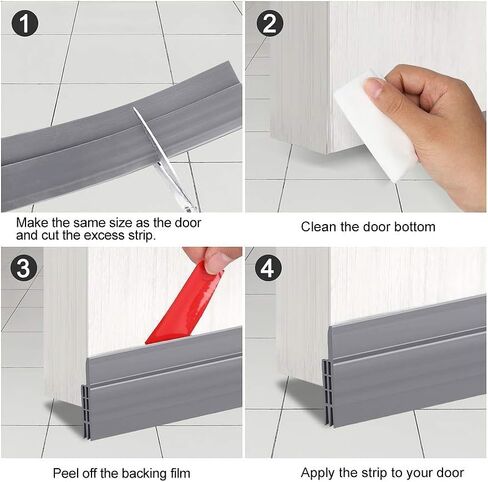 1

Make the same size as the door and cut the excess strip.

2

Clean the door bottom

3

Peel off the backing film

4

Apply the strip to your door