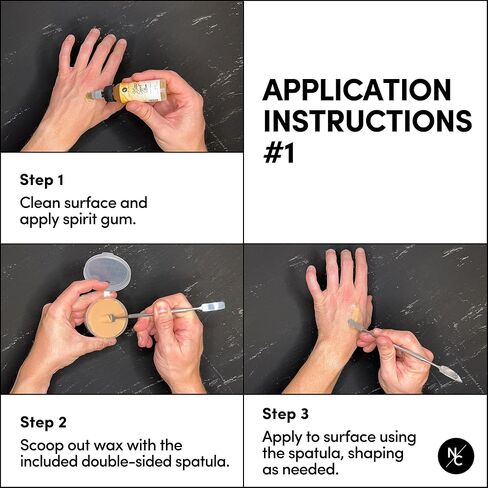 APPLICATION INSTRUCTIONS #1

Step 1
Clean surface and apply spirit gum.

Step 2
Scoop out wax with the included double-sided spatula.

Step 3
Apply to surface using the spatula, shaping as needed.

N/C