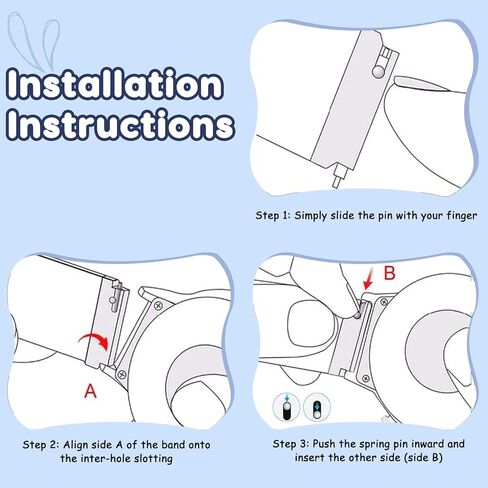 Installation Instructions

Step 1: Simply slide the pin with your finger

A

Step 2: Align side A of the band onto the inter-hole slotting

B

Step 3: Push the spring pin inward and insert the other side (side B)