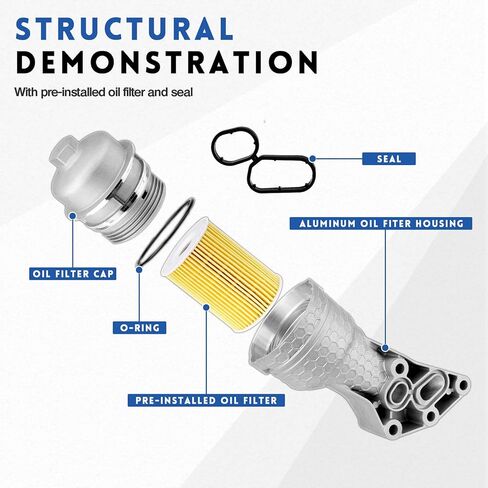 STRUCTURAL
DEMONSTRATION

With pre-installed oil filter and seal

SEAL

ALUMINUM OIL FITER HOUSING

OIL FILTER CAP

O-RING

PRE-INSTALLED OIL FILTER