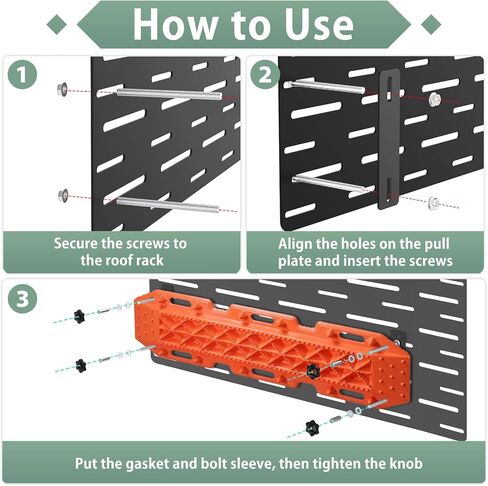 How to Use

1

Secure the screws to the roof rack

2

Align the holes on the pull plate and insert the screws

3

Put the gasket and bolt sleeve, then tighten the knob