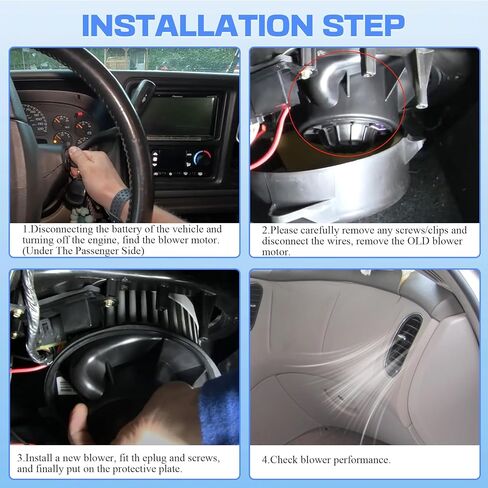 INSTALLATION STEP

1.Disconnecting the battery of the vehicle and turning off the engine, find the blower motor. (Under The Passenger Side)

2.Please carefully remove any screws/clips and disconnect the wires, remove the OLD blower motor.

3.Install a new blower, fit th eplug and screws, and finally put on the protective plate.

4.Check blower performance.