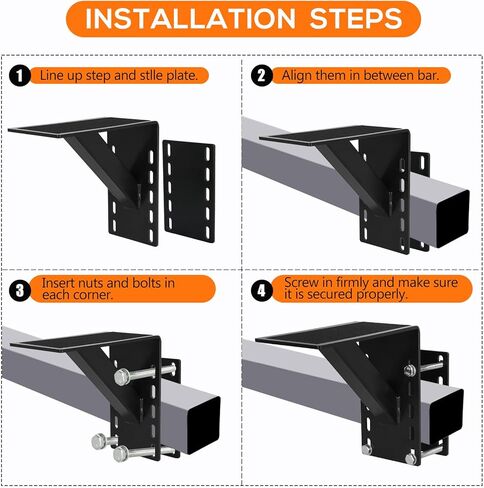 INSTALLATION STEPS

1 Line up step and stlle plate.

2 Align them in between bar.

3 Insert nuts and bolts in each corner.

4 Screw in firmly and make sure it is secured properly.