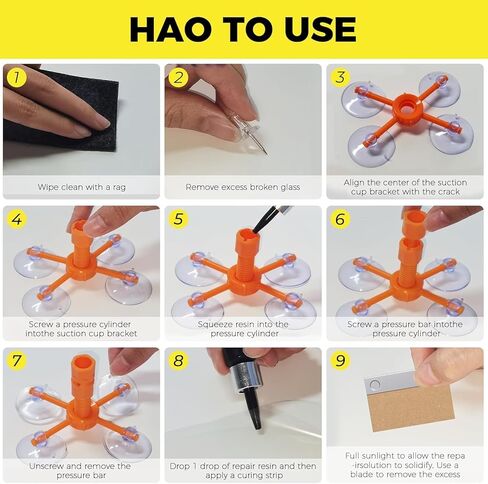 HAO TO USE

1
Wipe clean with a rag

2
Remove excess broken glass

3
Align the center of the suction cup bracket with the crack

4
Screw a pressure cylinder intothe suction cup bracket

5
Squeeze resin into the pressure cylinder

6
Screw a pressure bar intothe pressure cylinder

7
Unscrew and remove the pressure bar

8
Drop 1 drop of repair resin and then apply a curing strip

9
Full sunlight to allow the repa -irsolution to solidify. Use a blade to remove the excess