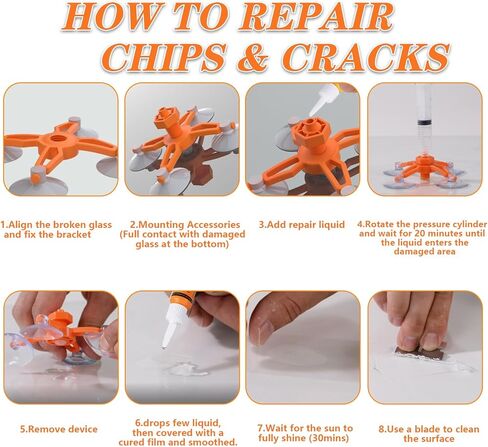 HOW TO REPAIR CHIPS & CRACKS

1.Align the broken glass and fix the bracket

2.Mounting Accessories (Full contact with damaged glass at the bottom)

3.Add repair liquid

4.Rotate the pressure cylinder and wait for 20 minutes until the liquid enters the damaged area

5.Remove device

6.drops few liquid, then covered with a cured film and smoothed.

7.Wait for the sun to fully shine (30mins)

8.Use a blade to clean the surface