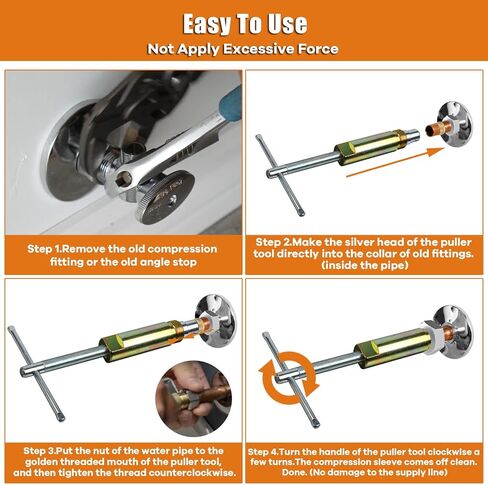 Easy To Use
Not Apply Excessive Force

Step 1.Remove the old compression fitting or the old angle stop

Step 2.Make the silver head of the puller tool directly into the collar of old fittings. (inside the pipe)

Step 3.Put the nut of the water pipe to the golden threaded mouth of the puller tool, and then tighten the thread counterclockwise.

Step 4.Turn the handle of the puller tool clockwise a few turns.The compression sleeve comes off clean. Done. (No damage to the supply line)