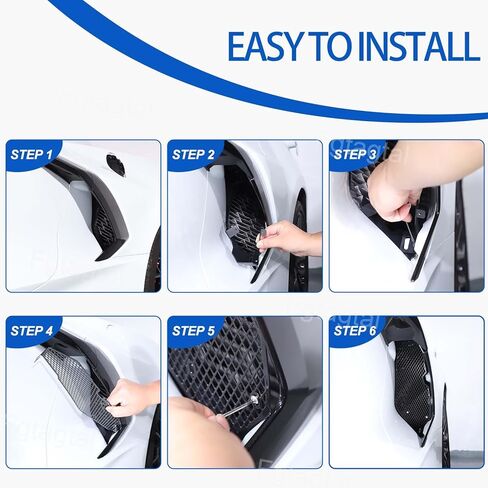 EASY TO INSTALL

STEP 1

STEP 2

STEP 3

STEP 4

STEP 5

STEP 6