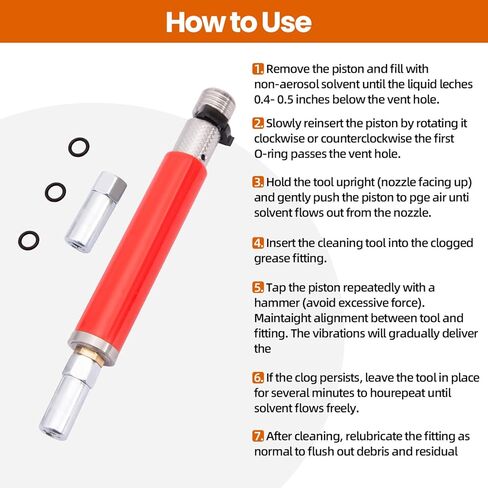 How to Use

1. Remove the piston and fill with non-aerosol solvent until the liquid leches 0.4- 0.5 inches below the vent hole.

2. Slowly reinsert the piston by rotating it clockwise or counterclockwise the first O-ring passes the vent hole.

3. Hold the tool upright (nozzle facing up) and gently push the piston to pge air unti solvent flows out from the nozzle.

4. Insert the cleaning tool into the clogged grease fitting.

5. Tap the piston repeatedly with a hammer (avoid excessive force). Maintaight alignment between tool and fitting. The vibrations will gradually deliver the

6. If the clog persists, leave the tool in place for several minutes to hourepeat until solvent flows freely.

7. After cleaning, relubricate the fitting as normal to flush out debris and residual