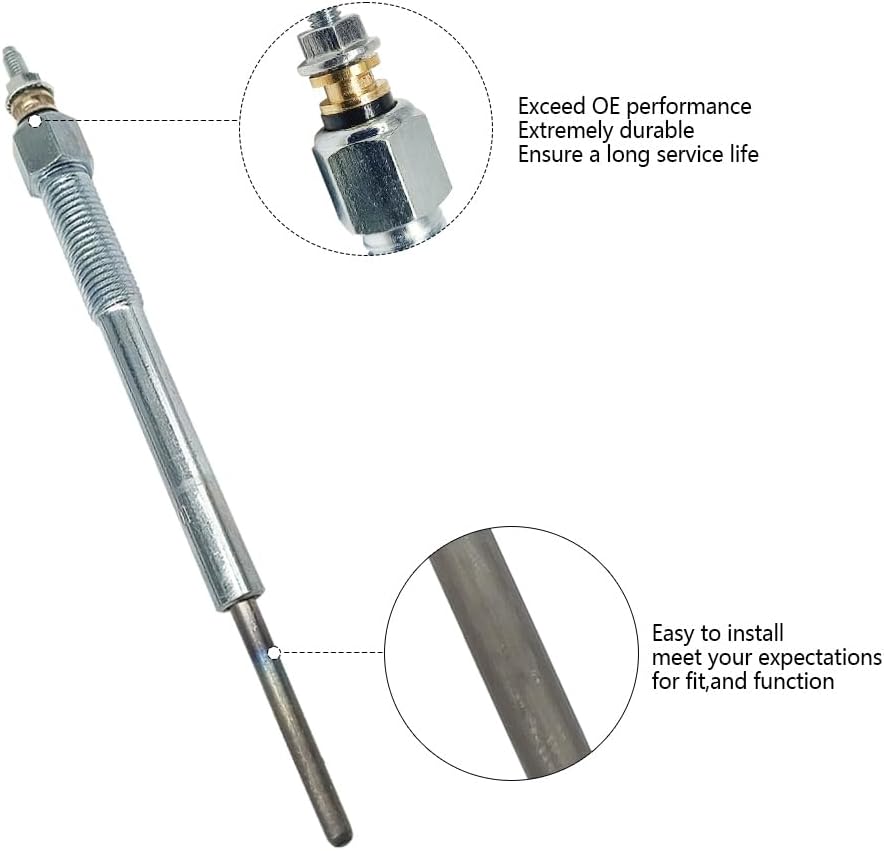 Exceed OE performance
Extremely durable
Ensure a long service life

Easy to install
meet your expectations
for fit,and function