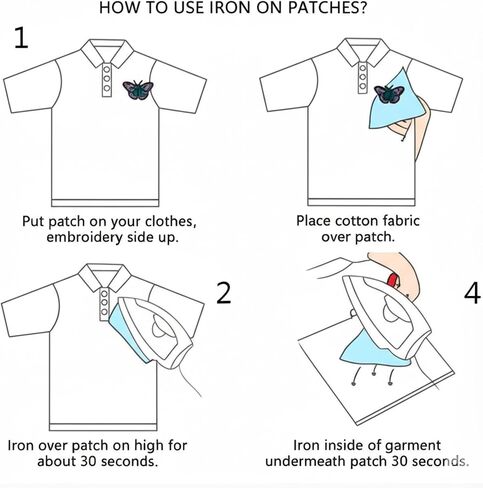 HOW TO USE IRON ON PATCHES?

1

Put patch on your clothes, embroidery side up.

Place cotton fabric over patch.

2

Iron over patch on high for about 30 seconds.

4

Iron inside of garment undermeath patch 30 seconds.