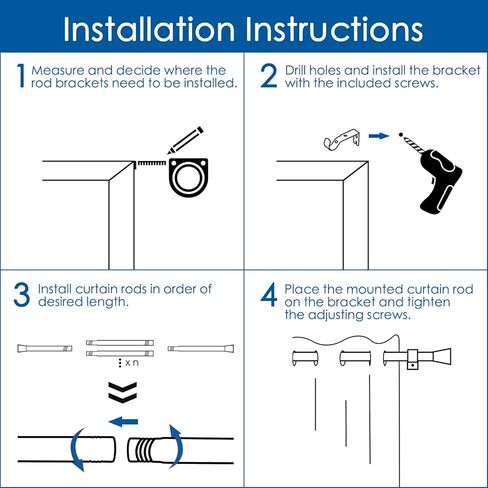 Installation Instructions

1 Measure and decide where the rod brackets need to be installed.

2 Drill holes and install the bracket with the included screws.

3 Install curtain rods in order of desired length.

x n

4 Place the mounted curtain rod on the bracket and tighten the adjusting screws.