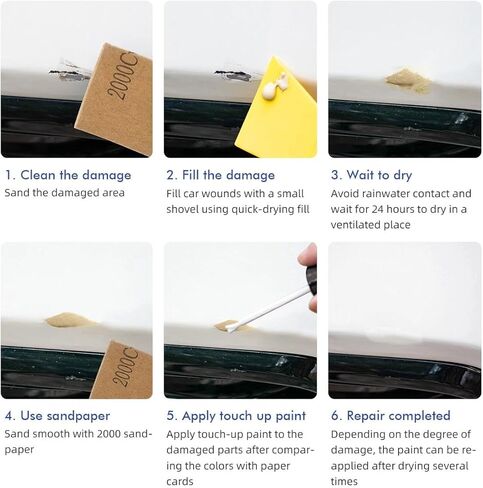 2000C

1. Clean the damage
Sand the damaged area

2. Fill the damage
Fill car wounds with a small shovel using quick-drying fill

3. Wait to dry
Avoid rainwater contact and wait for 24 hours to dry in a ventilated place

2000C

4. Use sandpaper
Sand smooth with 2000 sandpaper

5. Apply touch up paint
Apply touch-up paint to the damaged parts after comparing the colors with paper cards

6. Repair completed
Depending on the degree of damage, the paint can be reapplied after drying several times