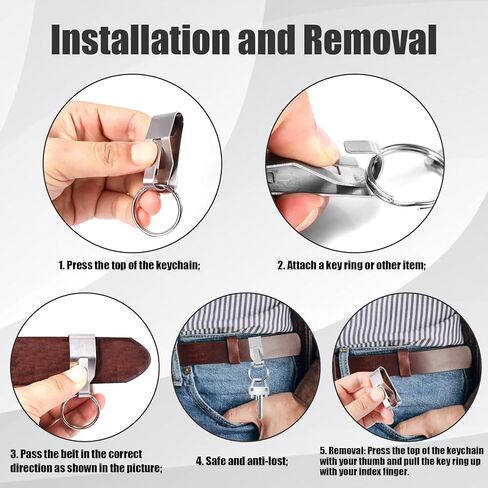 Installation and Removal

1. Press the top of the keychain;

2. Attach a key ring or other item;

3. Pass the belt in the correct direction as shown in the picture;

4. Safe and anti-lost;

5. Removal: Press the top of the keychain with your thumb and pull the key ring up with your index finger.