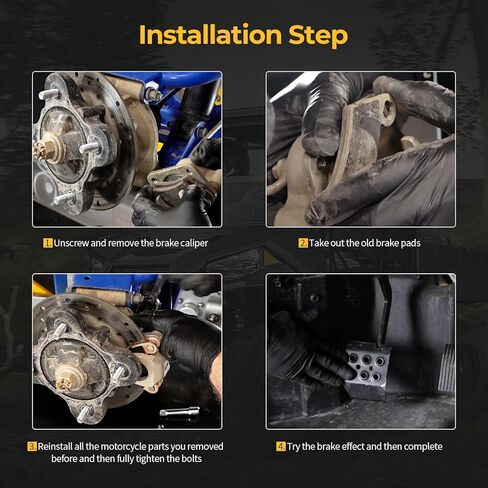 Installation Step

1. Unscrew and remove the brake caliper

2. Take out the old brake pads

3. Reinstall all the motorcycle parts you removed before and then fully tighten the bolts

4. Try the brake effect and then complete