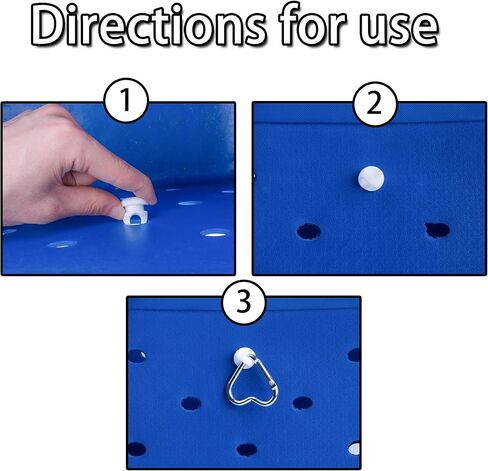 Directions for use

1

2

3