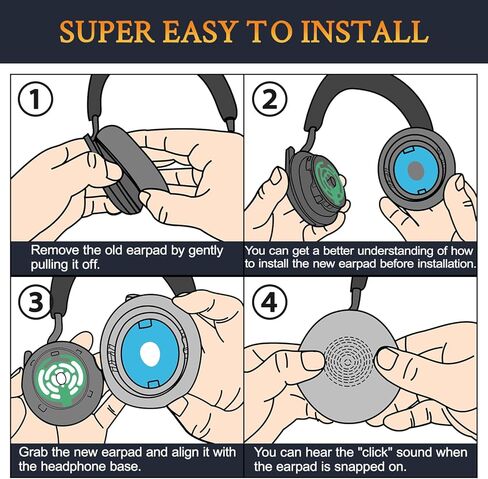 SUPER EASY TO INSTALL

1

Remove the old earpad by gently pulling it off.

2

You can get a better understanding of how to install the new earpad before installation.

3

Grab the new earpad and align it with the headphone base.

4

You can hear the "click" sound when the earpad is snapped on.