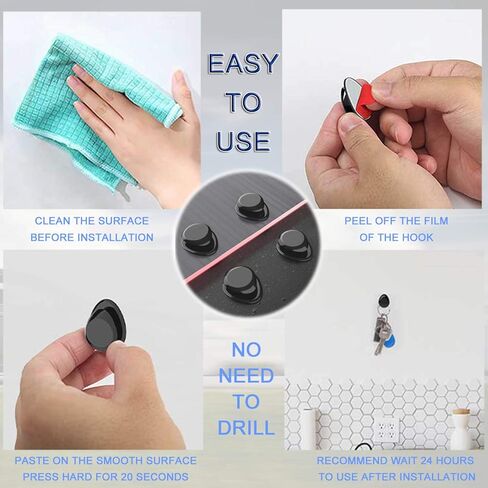 EASY TO USE

CLEAN THE SURFACE BEFORE INSTALLATION

PEEL OFF THE FILM OF THE HOOK

NO NEED TO DRILL

PASTE ON THE SMOOTH SURFACE PRESS HARD FOR 20 SECONDS

RECOMMEND WAIT 24 HOURS TO USE AFTER INSTALLATION