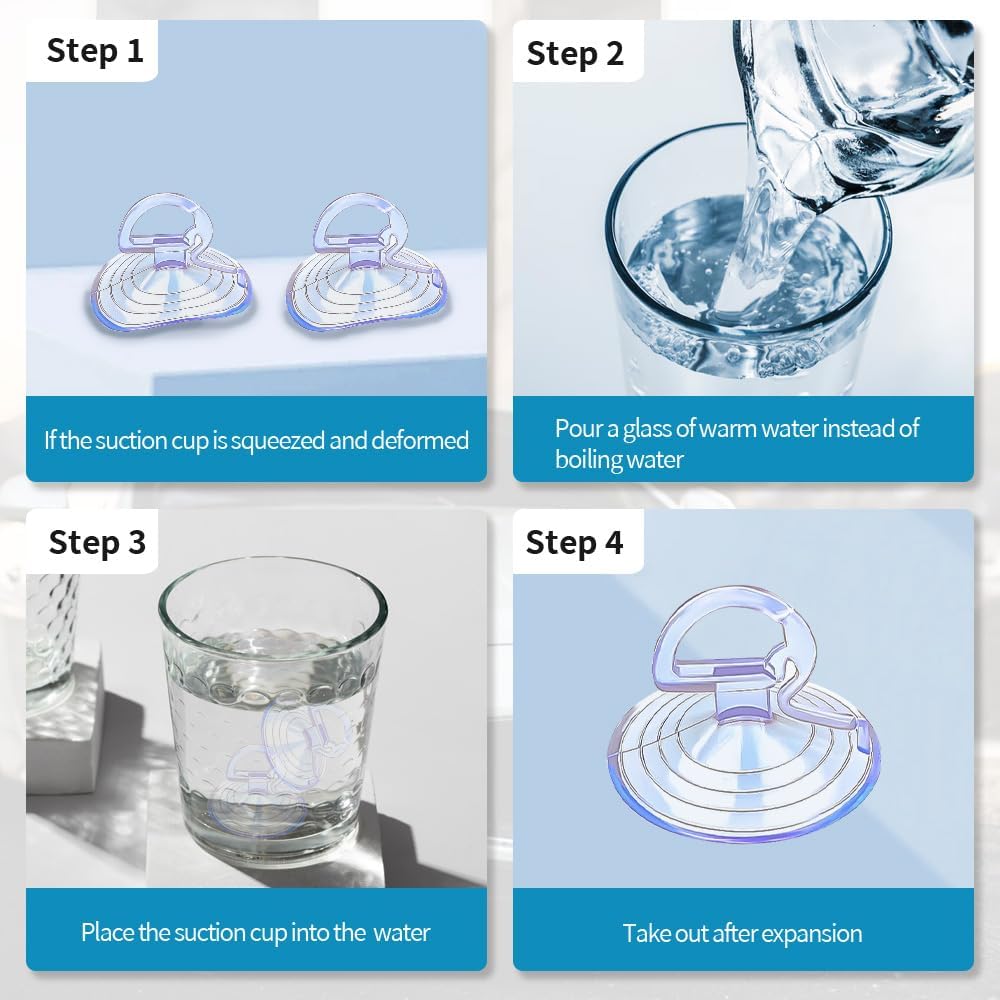 Step 1

If the suction cup is squeezed and deformed

Step 2

Pour a glass of warm water instead of boiling water

Step 3

Place the suction cup into the water

Step 4

Take out after expansion