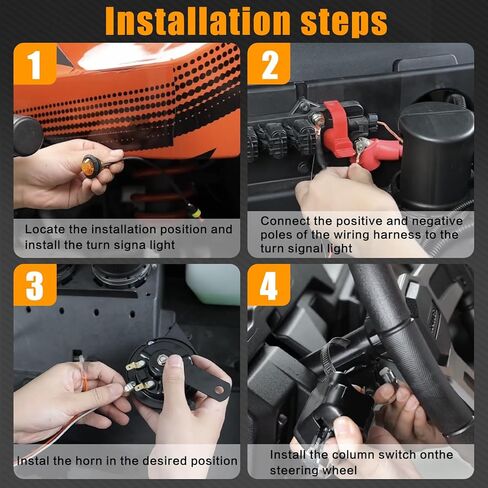 Installation steps

1

Locate the installation position and install the turn signa light

2

Connect the positive and negative poles of the wiring harness to the turn signal light

3

Instal the horn in the desired position

4

Install the column switch onthe steering wheel