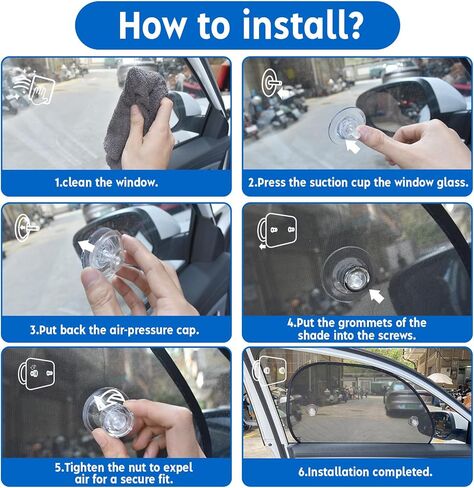 How to install?

1.clean the window.

2.Press the suction cup the window glass.

3.Put back the air-pressure cap.

4.Put the grommets of the shade into the screws.

5.Tighten the nut to expel air for a secure fit.

6.Installation completed.