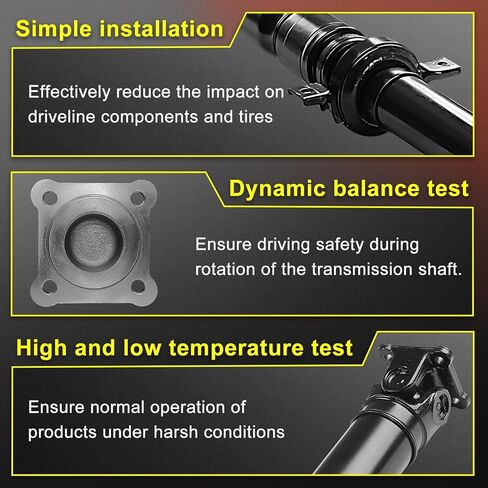 Simple installation

Effectively reduce the impact on driveline components and tires

Dynamic balance test

Ensure driving safety during rotation of the transmission shaft.

High and low temperature test

Ensure normal operation of products under harsh conditions