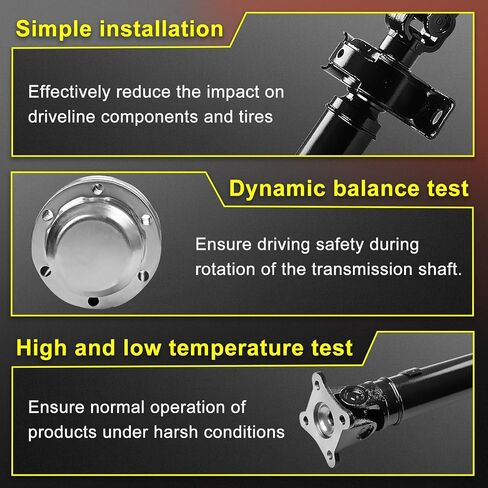 Simple installation

Effectively reduce the impact on driveline components and tires

Dynamic balance test

Ensure driving safety during rotation of the transmission shaft.

High and low temperature test

Ensure normal operation of products under harsh conditions